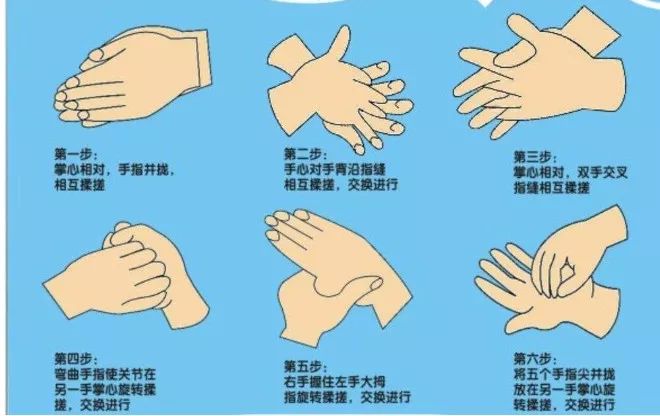 第一步：
掌心相对，手指并拢，
相互揉搓

第二步：
手心对手背沿指缝
相互揉搓，交换进行

第三步：
掌心相对，双手交叉
指缝相互揉搓

第四步：
弯曲手指使关节在
另一手掌心旋转揉
搓，交换进行

第五步：
右手握住左手大拇
指旋转揉搓，交换进行

第六步：
将五个手指尖并拢
放在另一手掌心旋
转揉搓，交换进行