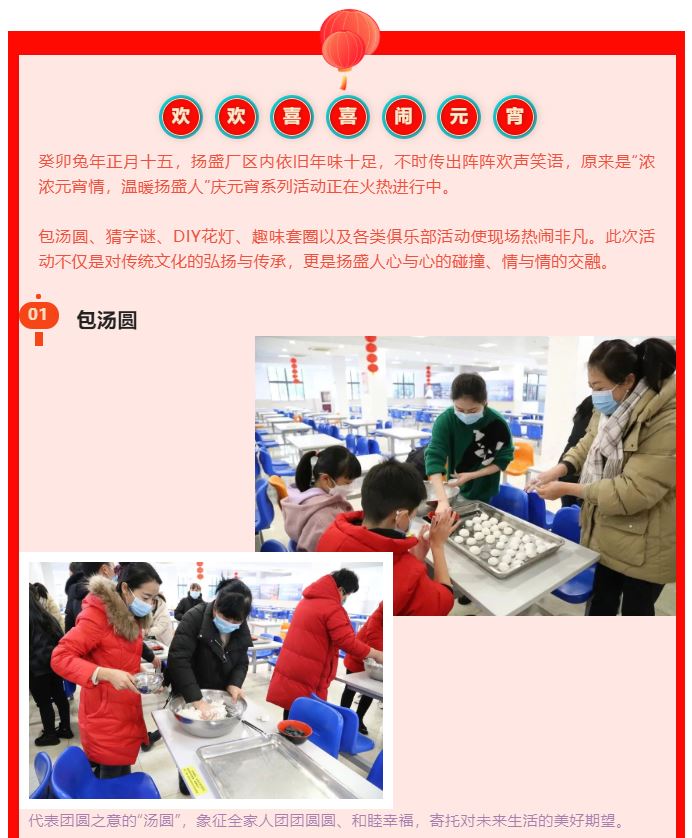 欢 欢 喜 喜 闹 元 宵

癸卯兔年正月十五，扬盛厂区内依旧年味十足，不时传出阵阵欢声笑语，原来是“浓浓元宵情，温暖扬盛人”庆元宵系列活动正在火热进行中。

包汤圆、猜字谜、DIY花灯、趣味套圈以及各类俱乐部活动使现场热闹非凡。此次活动不仅是对传统文化的弘扬与传承，更是扬盛人心与心的碰撞、情与情的交融。

01 包汤圆

代表团圆之意的“汤圆”，象征全家人团团圆圆、和睦幸福，寄托对未来生活的美好期望。