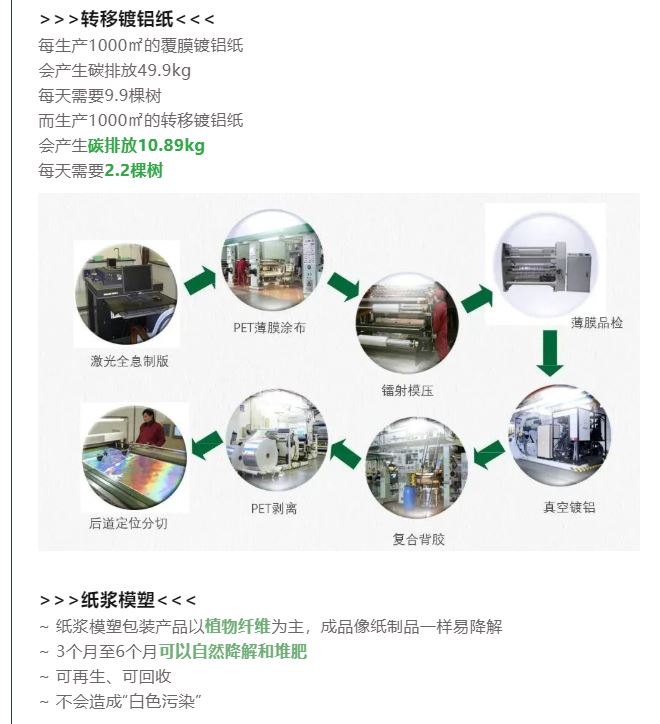 >>>转移镀铝纸<<<
每生产1000㎡的覆膜镀铝纸
会产生碳排放49.9kg
每天需要9.9棵树
而生产1000㎡的转移镀铝纸
会产生碳排放10.89kg
每天需要2.2棵树

激光全息制版
PET薄膜涂布
镭射模压
薄膜品检
真空镀铝
复合背胶
PET剥离
后道定位分切

>>>纸浆模塑<<<
~ 纸浆模塑包装产品以植物纤维为主，成品像纸制品一样易降解
~ 3个月至6个月可以自然降解和堆肥
~ 可再生、可回收
~ 不会造成“白色污染”