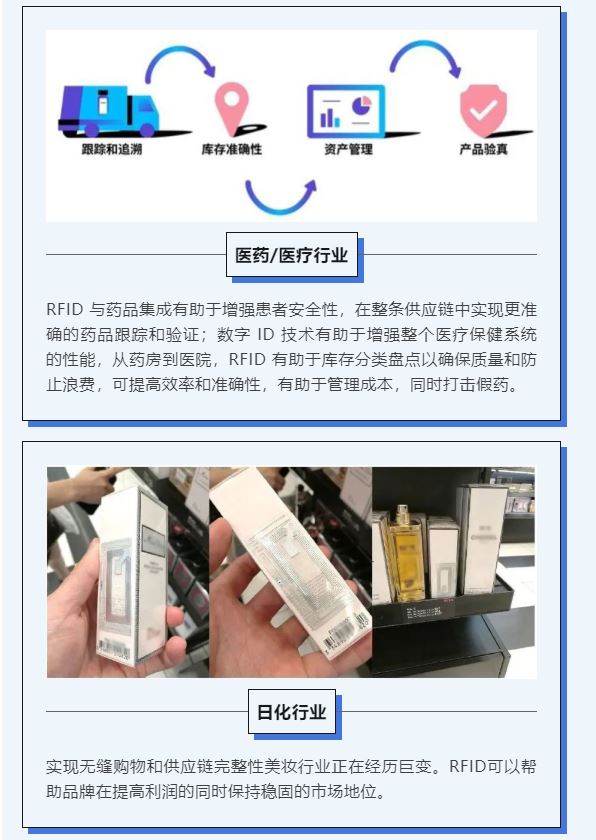 跟踪和追溯
库存准确性
资产管理
产品验真

医药/医疗行业

RFID 与药品集成有助于增强患者安全性，在整条供应链中实现更准确的药品跟踪和验证；数字 ID 技术有助于增强整个医疗保健系统的性能，从药房到医院，RFID 有助于库存分类盘点以确保质量和防止浪费，可提高效率和准确性，有助于管理成本，同时打击假药。

日化行业

实现无缝购物和供应链完整性美妆行业正在经历巨变。RFID可以帮助品牌在提高利润的同时保持稳固的市场地位。